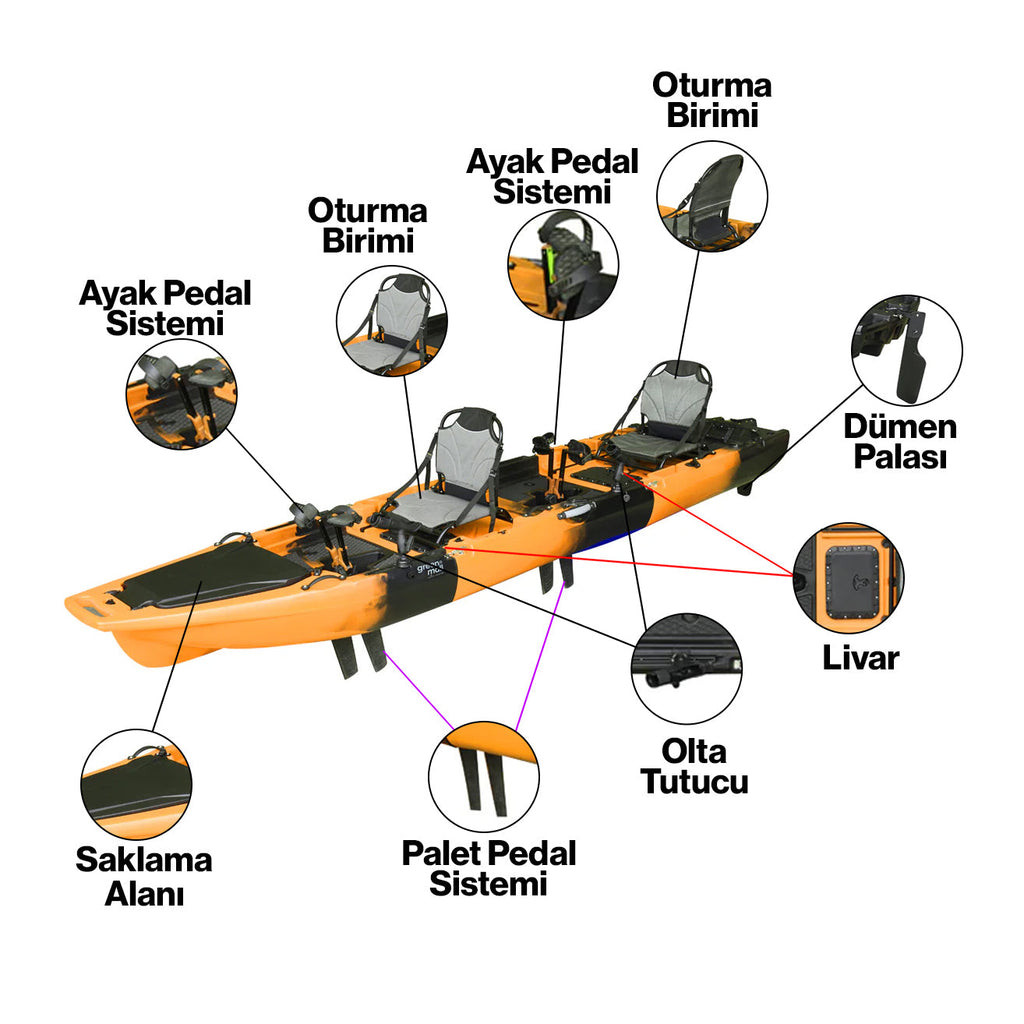 Oturma Birimi

Ayak Pedal Sistemi

Oturma Birimi

Ayak Pedal Sistemi

Dümen Palası

Livar

Olta Tutucu

Palet Pedal Sistemi

Saklama Alanı